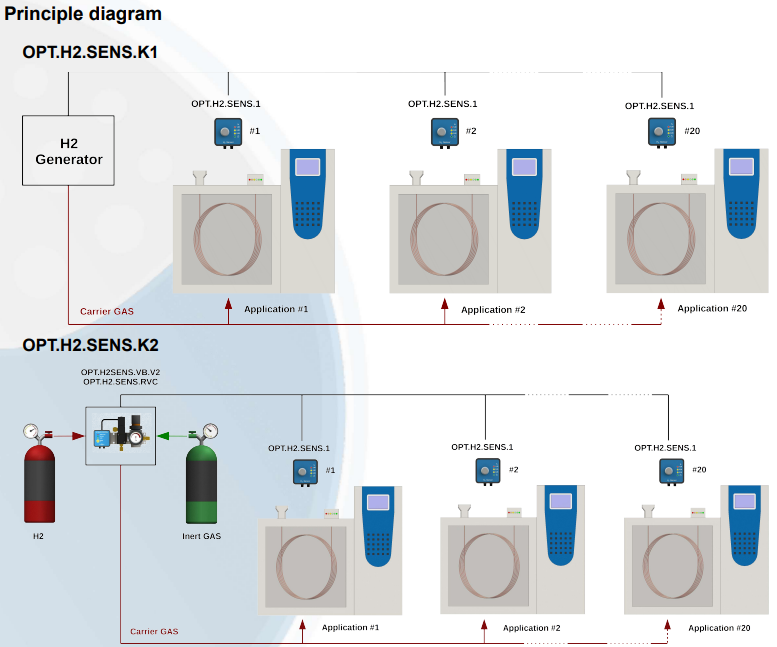 Principle diagram

OPT.H2.SENS.K1

H2 Generator

OPT.H2.SENS.1

#1

OPT.H2.SENS.1

#2

OPT.H2.SENS.1

#20

Carrier GAS

Application #1

Application #2

Application #20

OPT.H2.SENS.K2

OPT.H2SENS.VB.V2
OPT.H2.SENS.RVC

H2

Inert GAS

OPT.H2.SENS.1

#1

OPT.H2.SENS.1

#2

OPT.H2.SENS.1

#20

Carrier GAS

Application #1

Application #2

Application #20